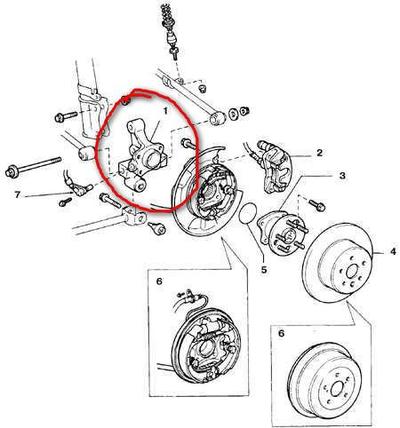 1
2
3
7
4
5
6
6